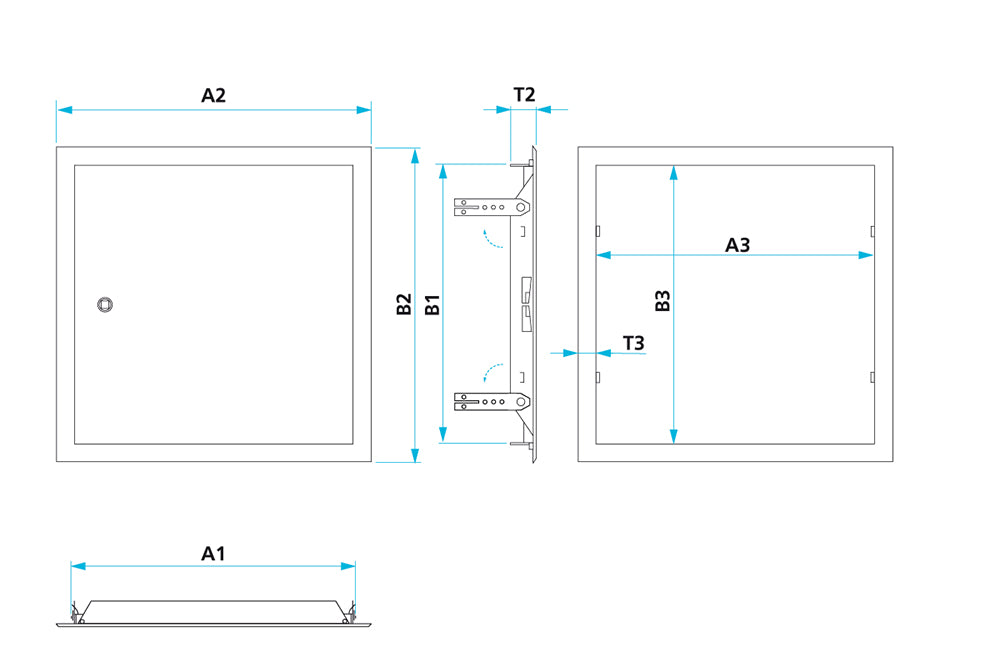 A2

T2

B2

B1

A3

B3

T3

A1