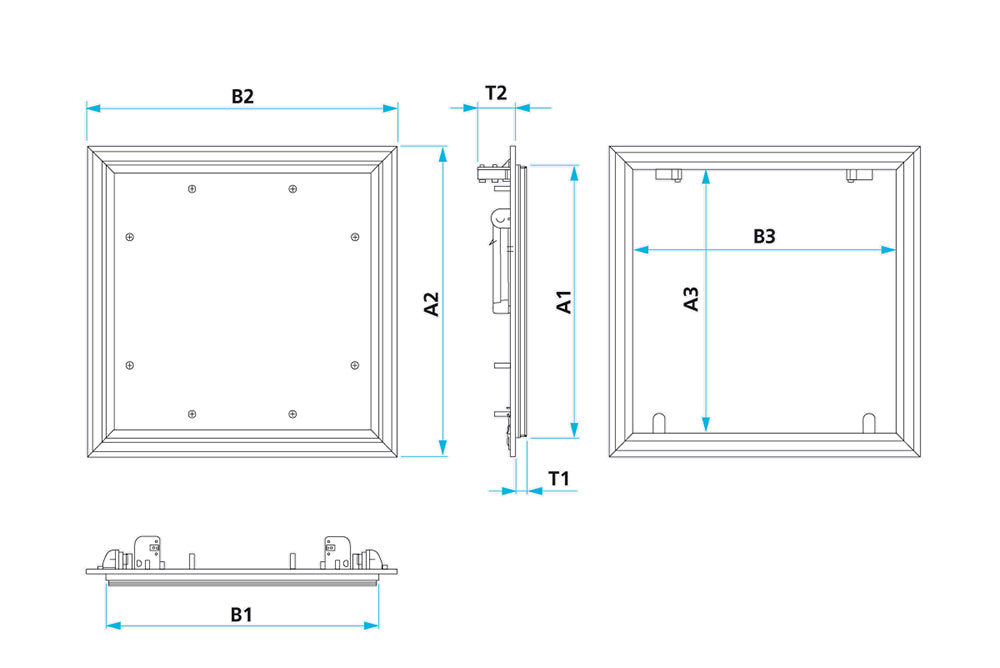 B2

T2

A2

A1

B3

A3

T1

B1