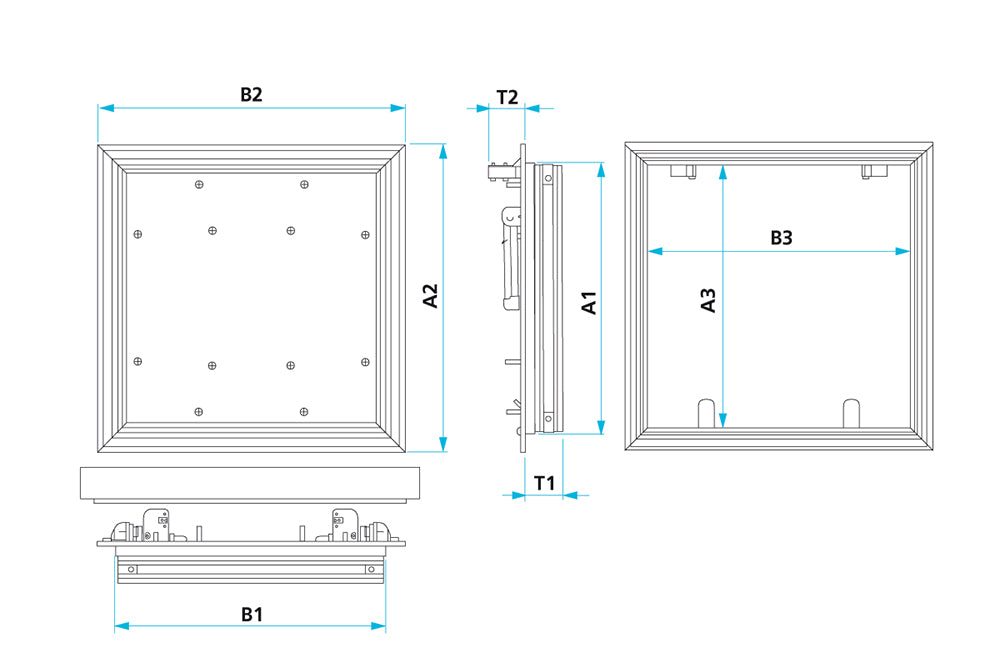 B2

T2

A2

A1

B3

A3

T1

B1