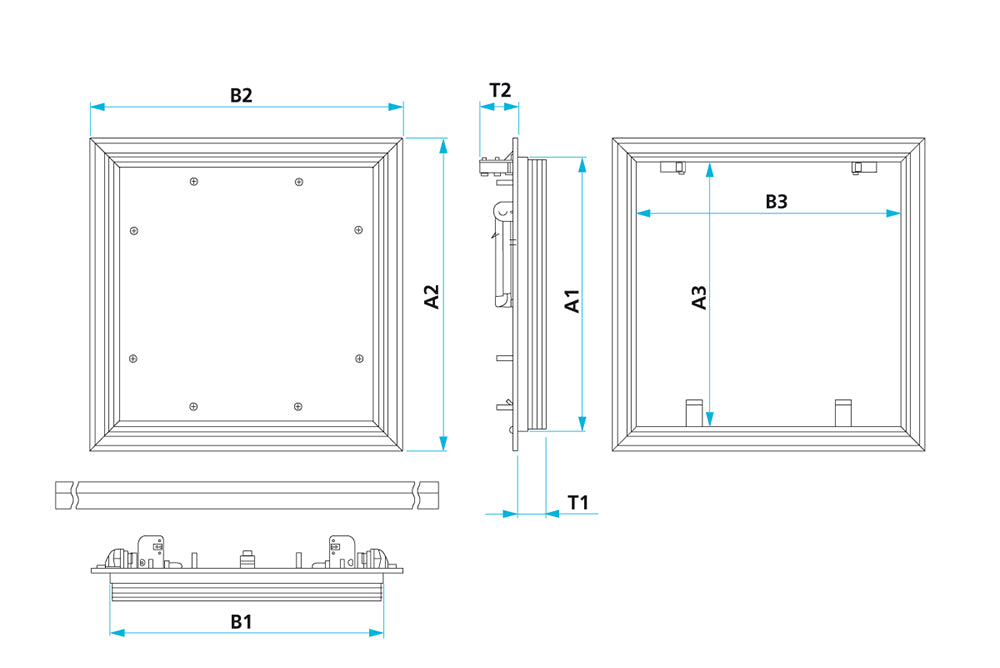 B2
T2
A2
A1
B3
A3
T1
B1