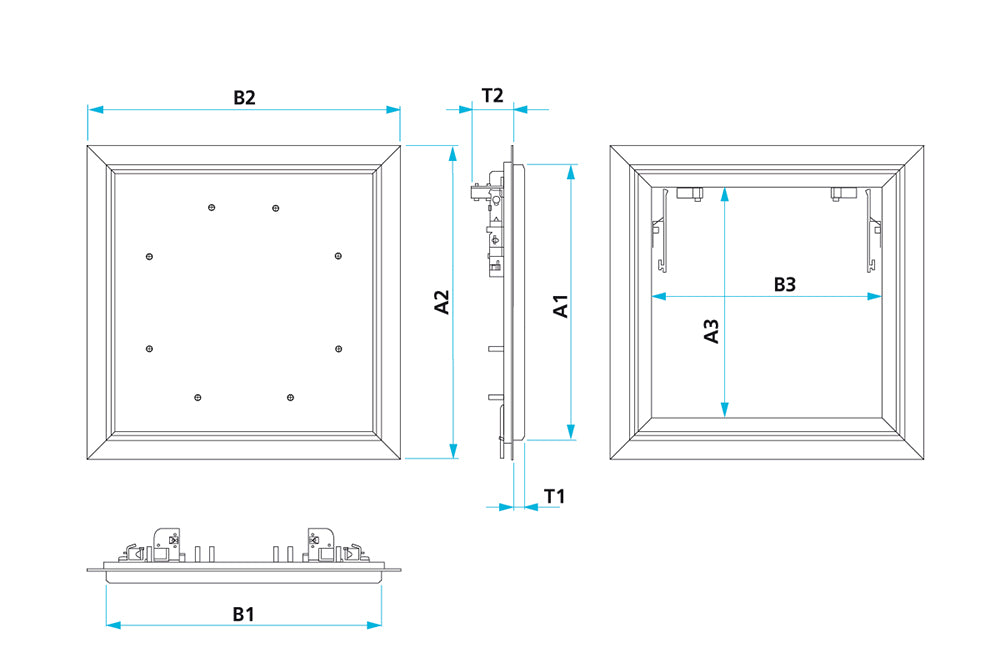 B2
T2
A2
A1
B3
A3
T1
B1