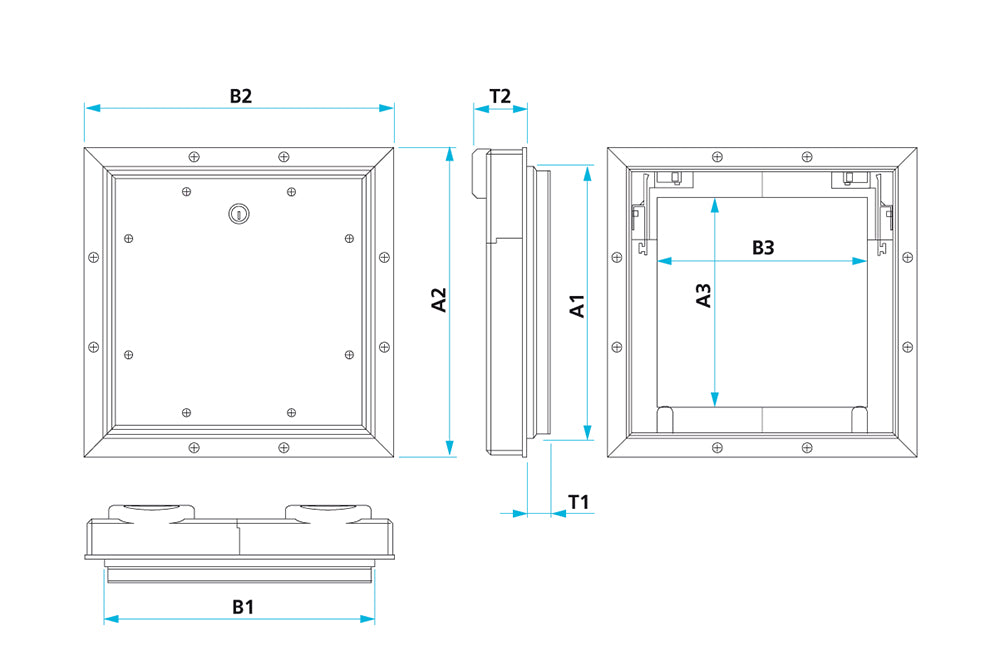 B2
T2
A2
A1
B3
A3
T1
B1