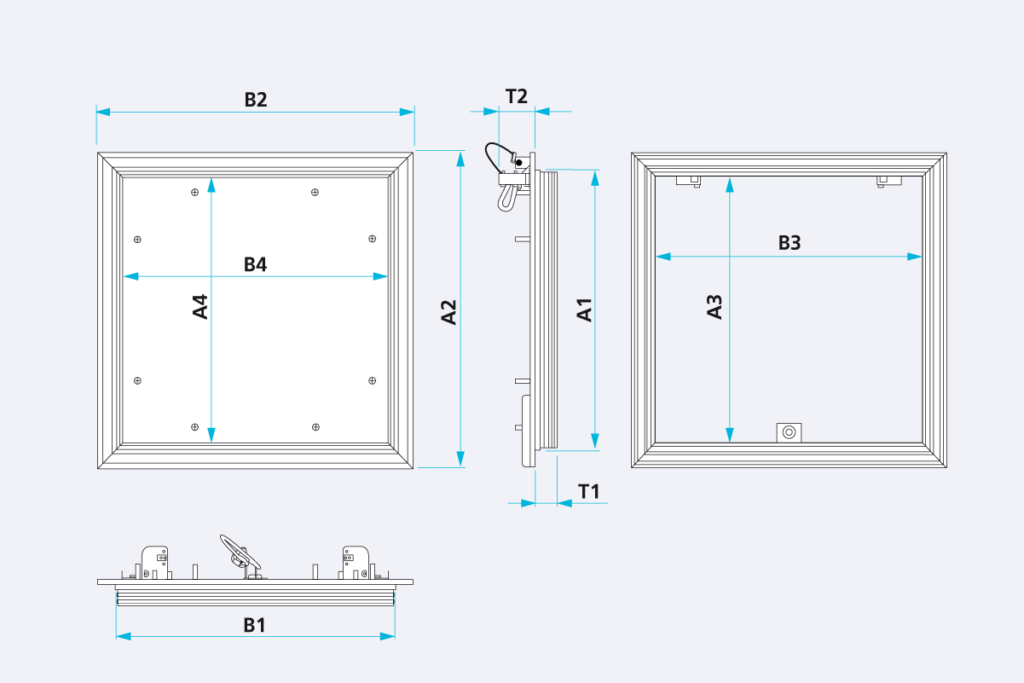 B2

T2

B4

A4

A2

A1

B3

A3

T1

B1